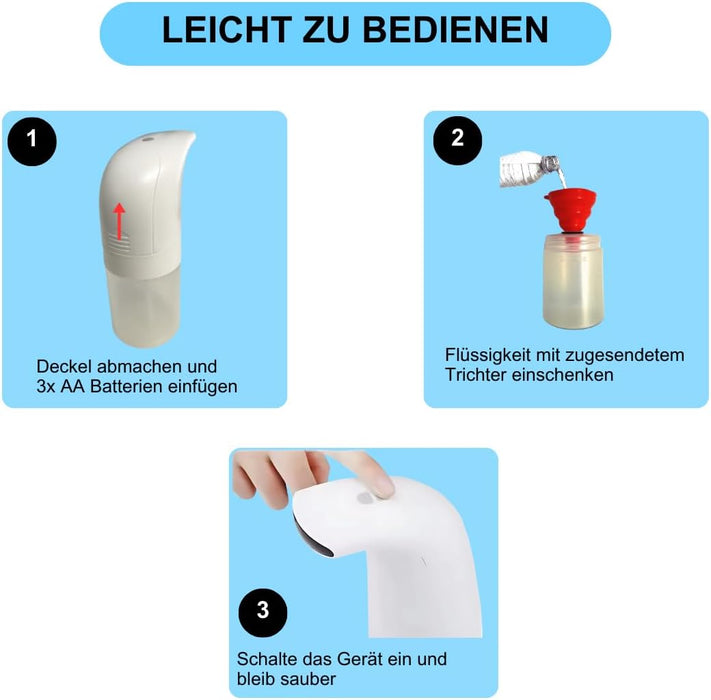 LEICHT ZU BEDIENEN

1

Deckel abmachen und 3x AA Batterien einfügen

2

Flüssigkeit mit zugesendetem Trichter einschenken

3

Schalte das Gerät ein und bleib sauber